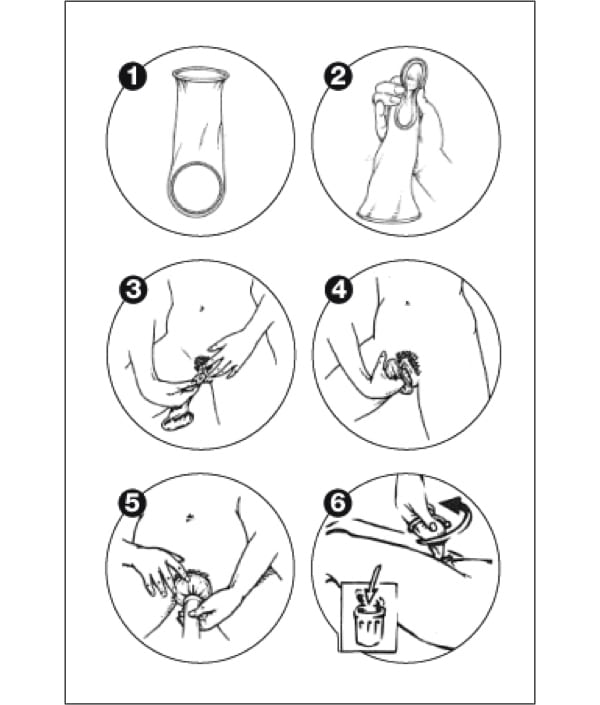 1
2
3
4
5
6